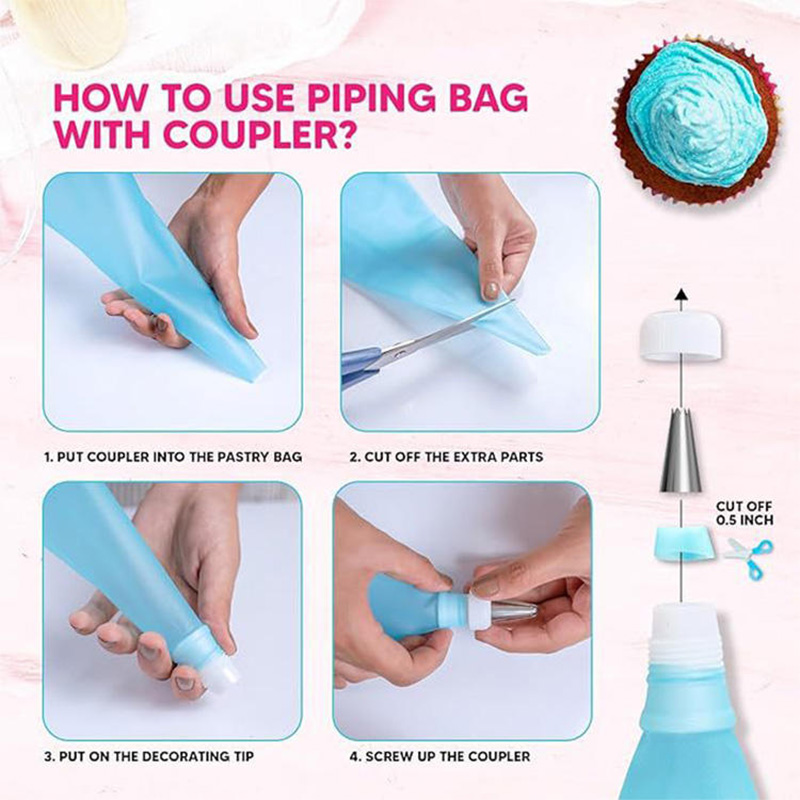 HOW TO USE PIPING BAG WITH COUPLER?

1. PUT COUPLER INTO THE PASTRY BAG

2. CUT OFF THE EXTRA PARTS

3. PUT ON THE DECORATING TIP

4. SCREW UP THE COUPLER

CUT OFF 0.5 INCH